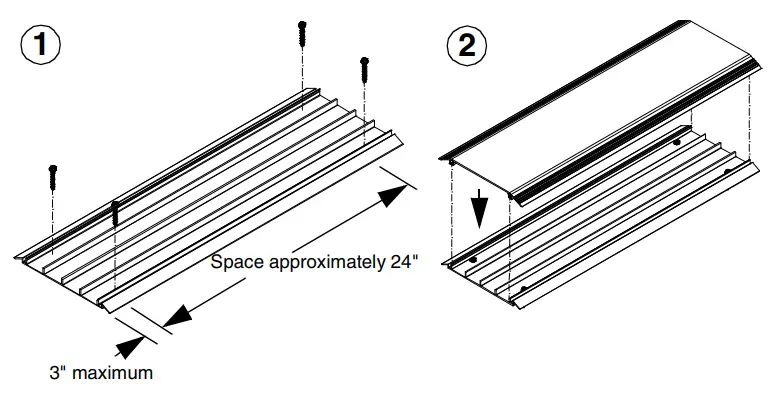 1

Space approximately 24"

3" maximum

2