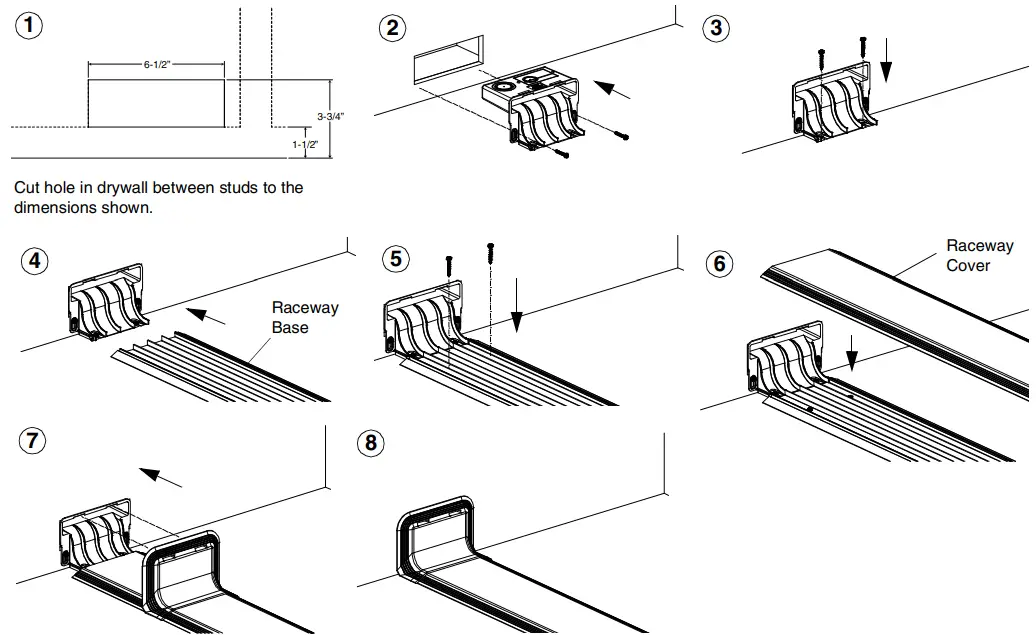 1

6-1/2"

3-3/4"

1-1/2"

Cut hole in drywall between studs to the dimensions shown.

2

3

4

Raceway Base

5

6

Raceway Cover

7

8