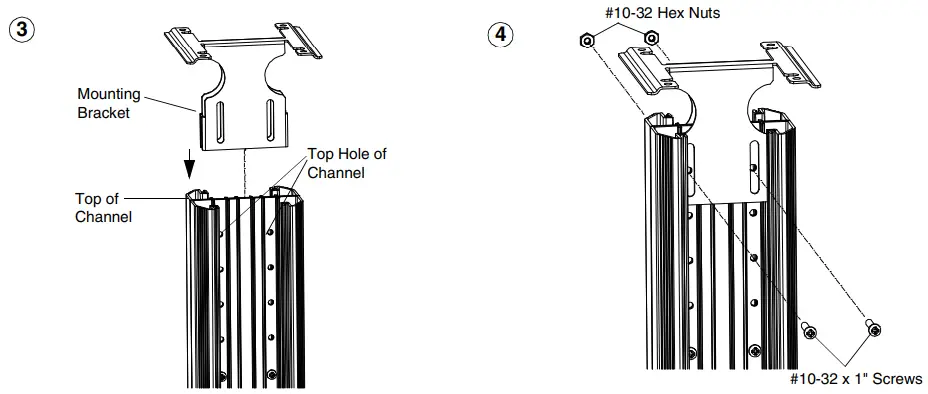 3

Mounting Bracket

Top Hole of Channel

Top of Channel

4

#10-32 Hex Nuts

#10-32 x 1" Screws