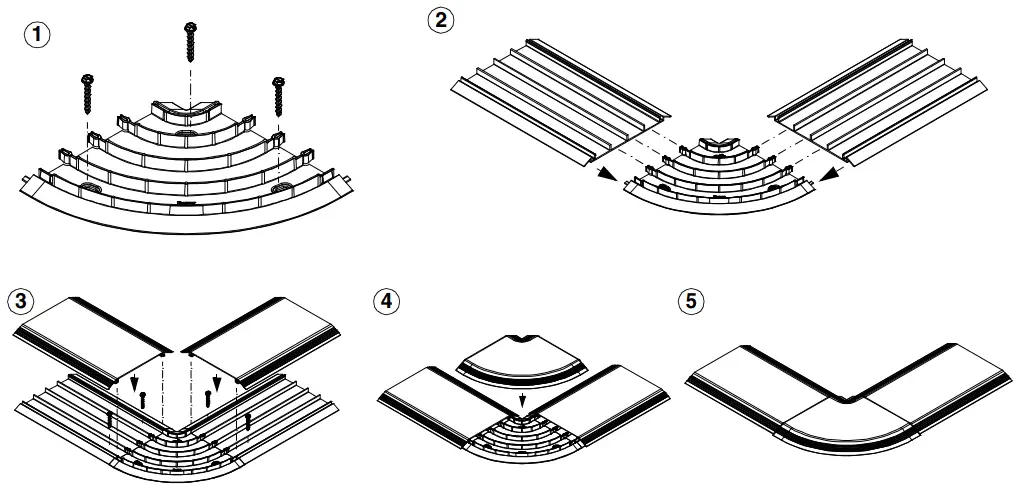 1

2

3

4

5