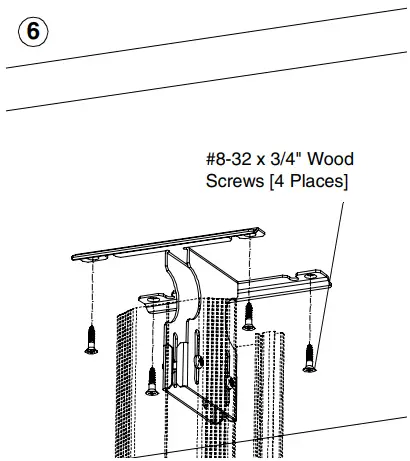 6

#8-32 x 3/4" Wood Screws [4 Places]