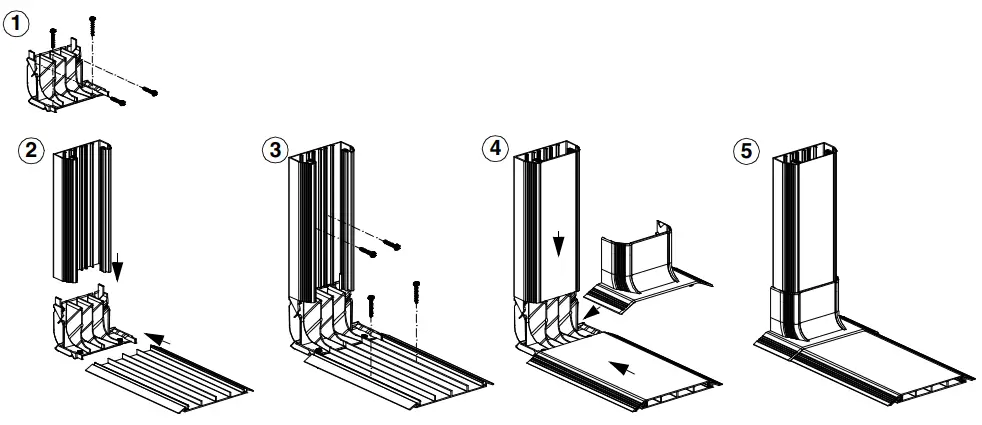 1

2

3

4

5