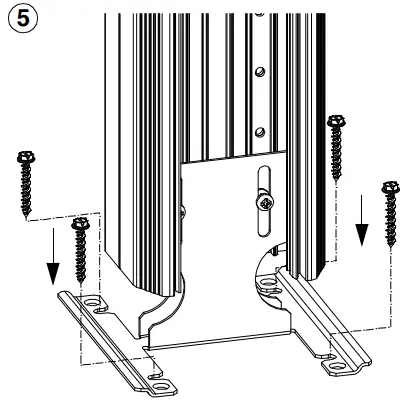 5