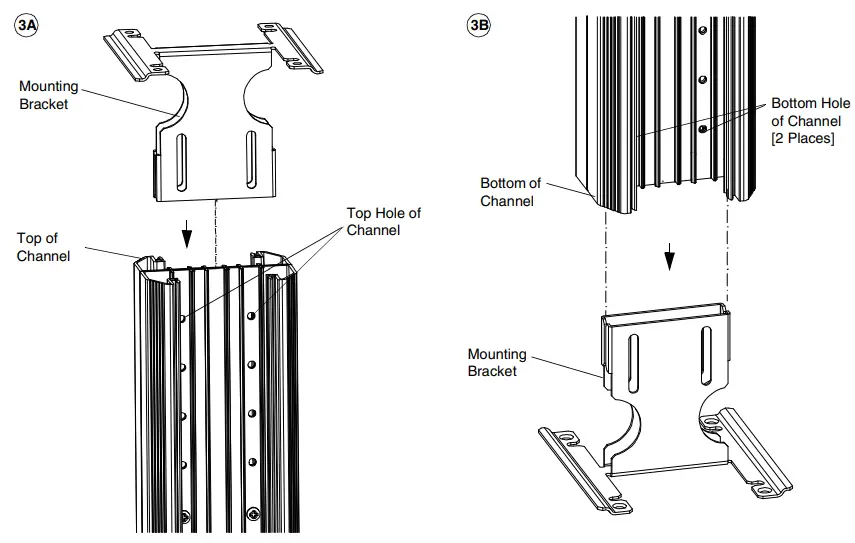 3A

Mounting Bracket

Top of Channel

Top Hole of Channel

3B

Bottom Hole of Channel [2 Places]

Bottom of Channel

Mounting Bracket