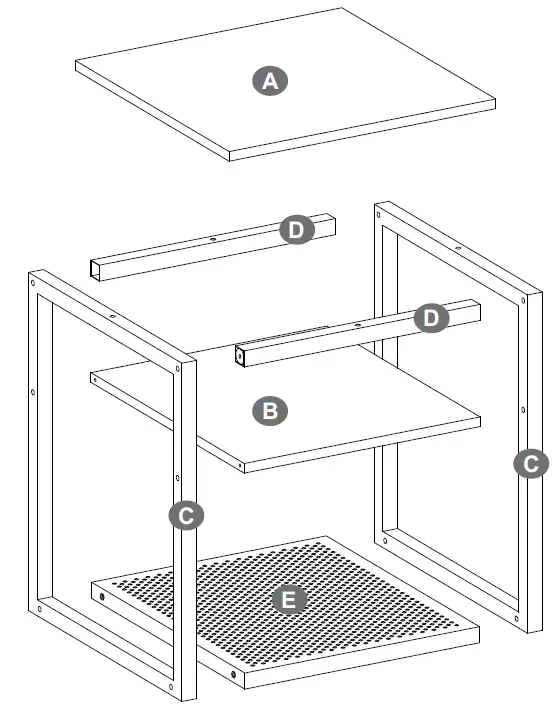 A
D
D
B
C
C
E