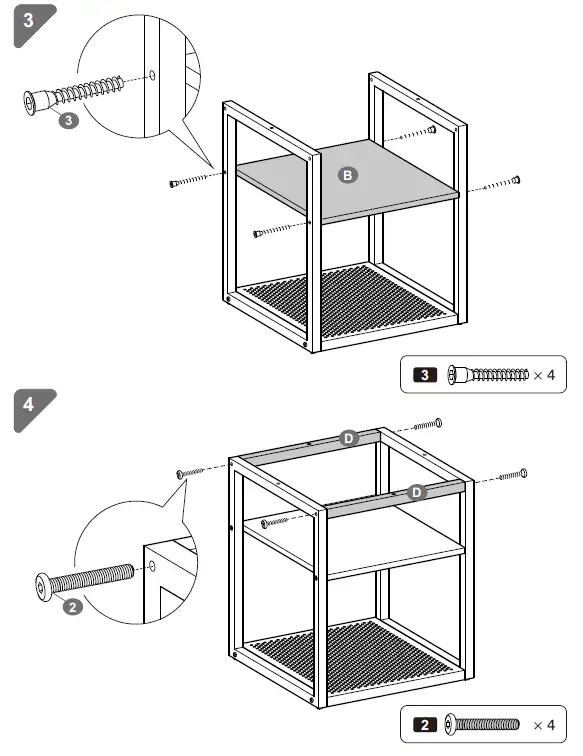 3

3

B

3 × 4

4

D

D

2

2 × 4