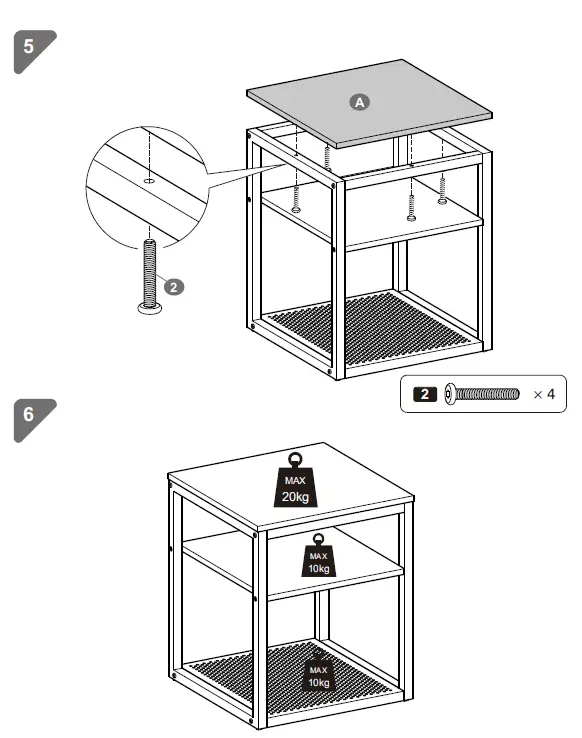 5

A

2

2 × 4

6

MAX
20kg

MAX
10kg

MAX
10kg