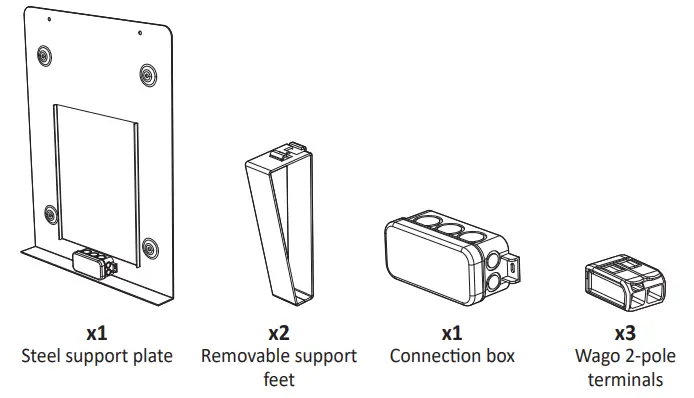 x1
Steel support plate

x2
Removable support feet

x1
Connection box

x3
Wago 2-pole terminals