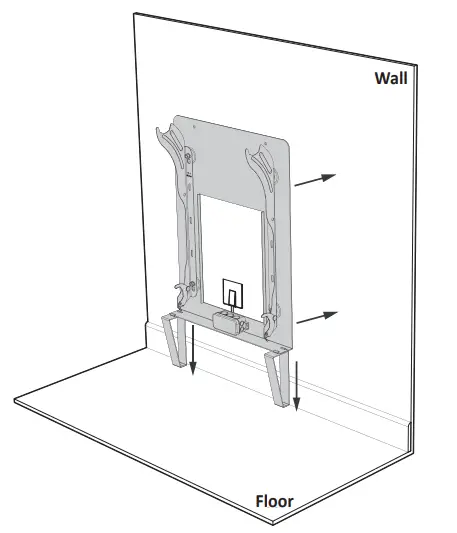 Wall

Floor