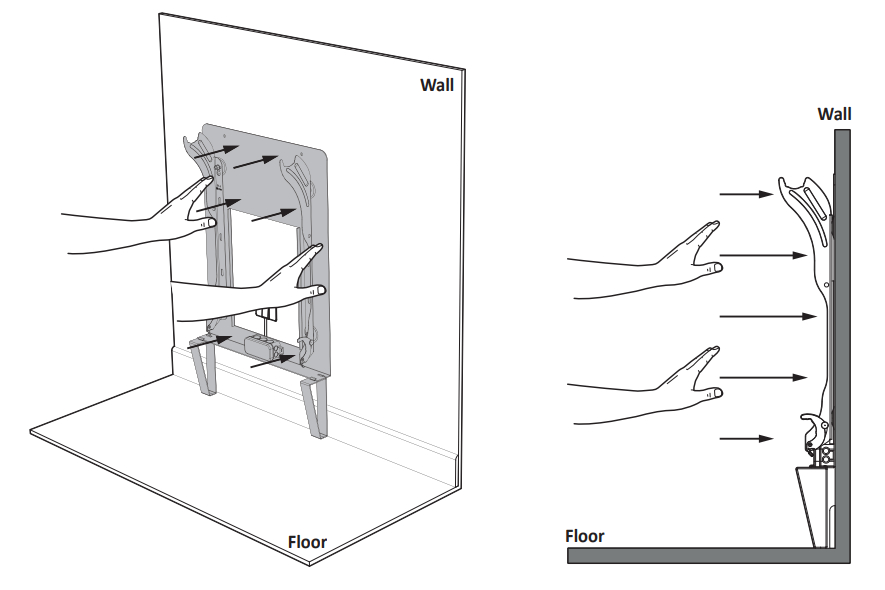 Wall
Floor
Wall
Floor