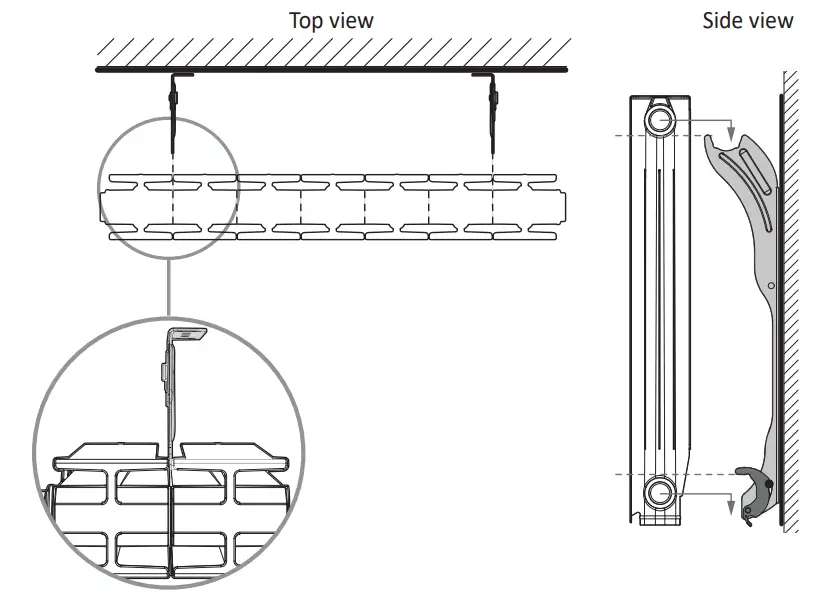 Top view

Side view