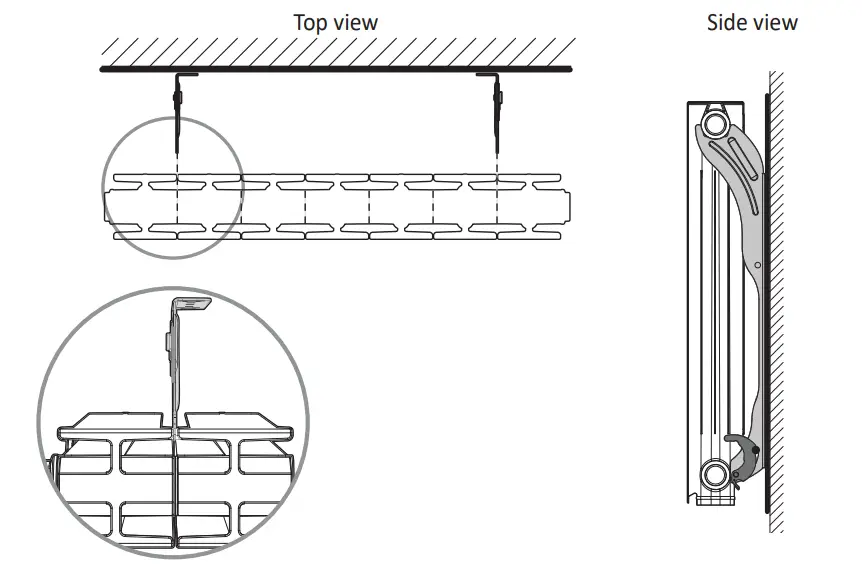 Top view

Side view