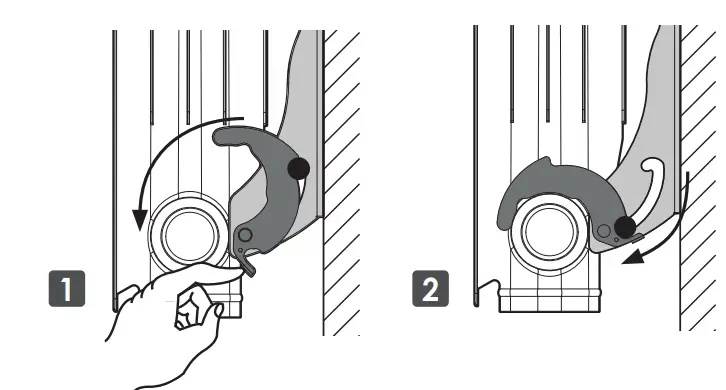 1

2