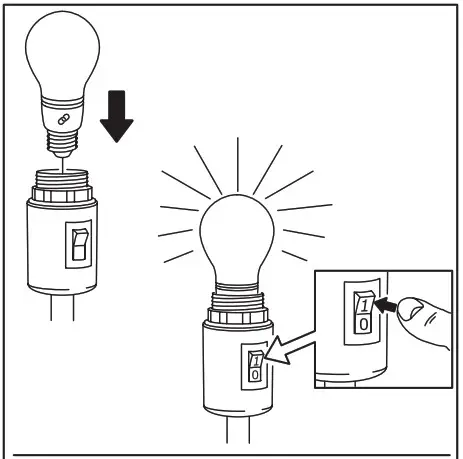 1
0
1
0