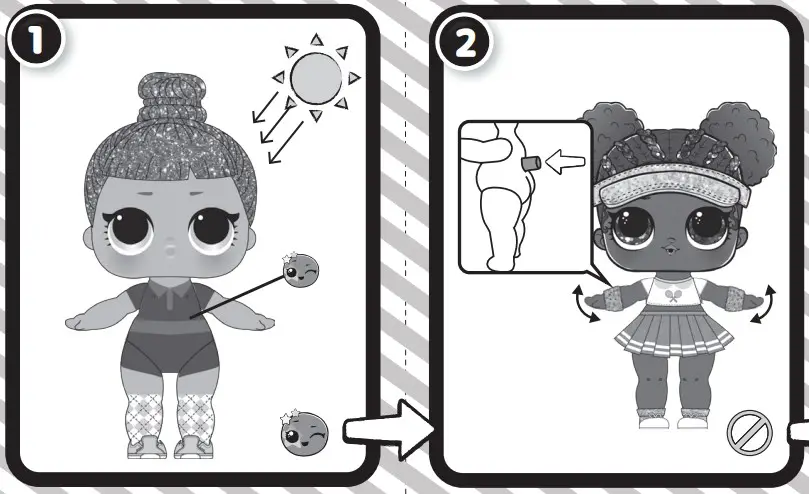 1

2