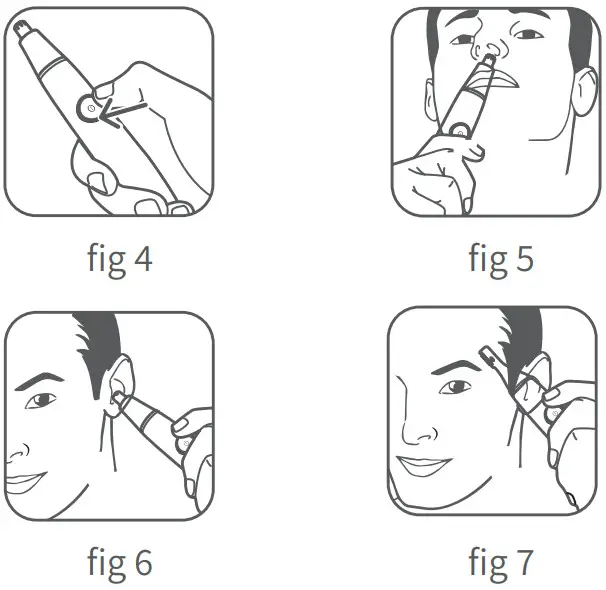 fig 4

fig 5

fig 6

fig 7