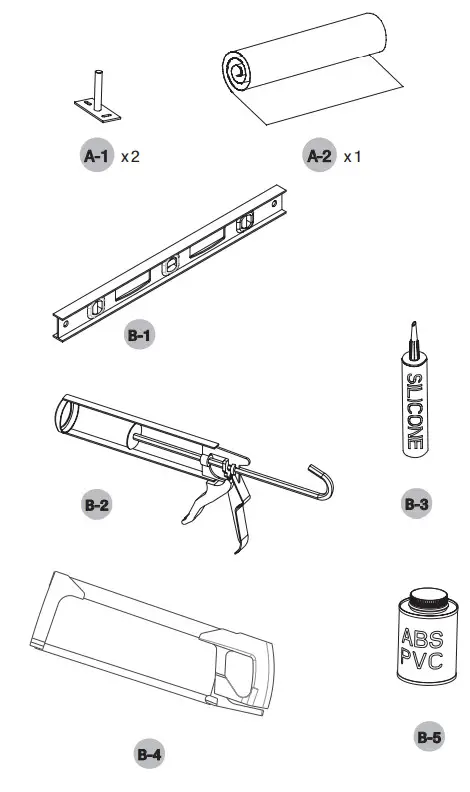 A-1 x 2

A-2 x 1

B-1

SILICONE

B-2

B-3

ABS
PVC

B-4

B-5