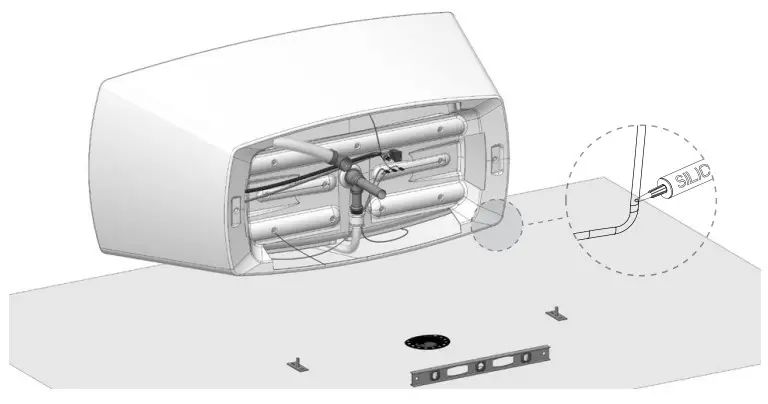 SILIC