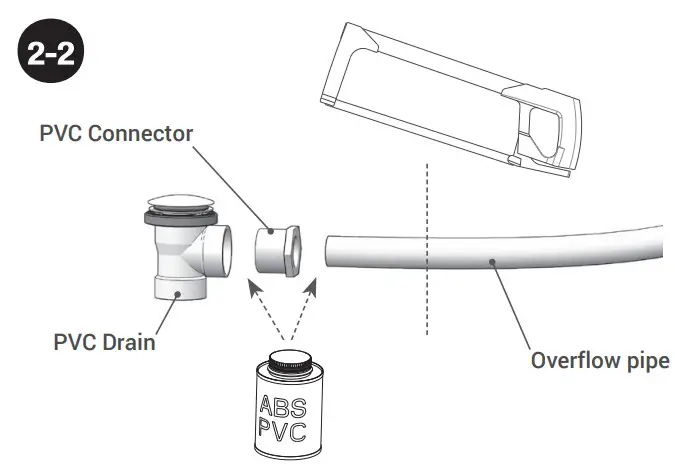 2-2

PVC Connector

PVC Drain

Overflow pipe

ABS
PVC