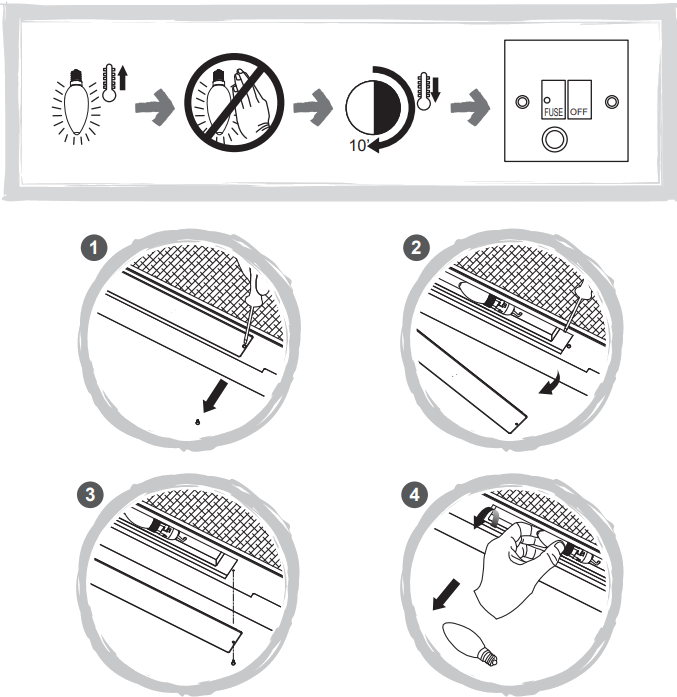 10'

FUSE OFF

1

2

3

4