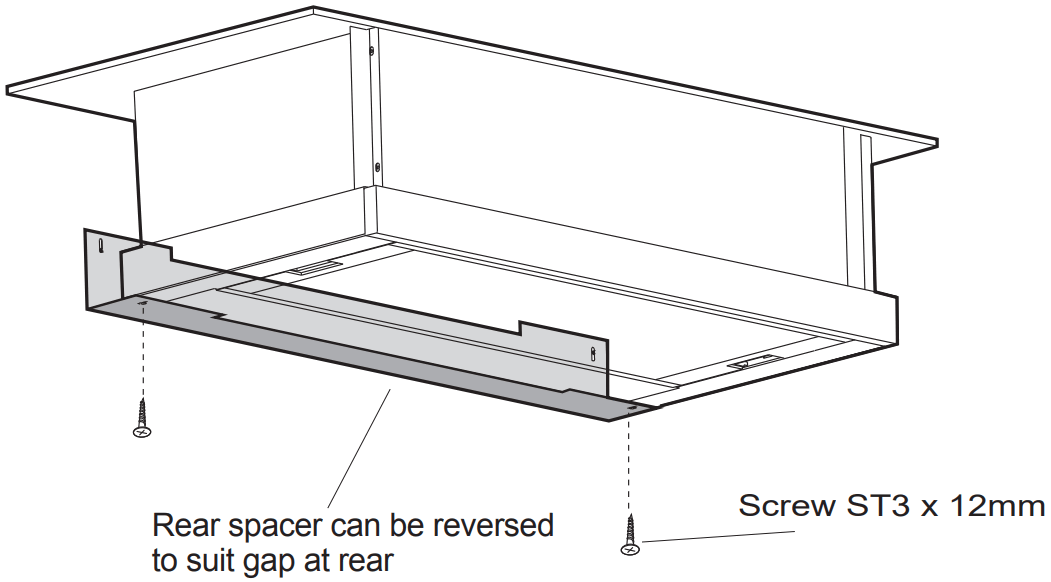 Rear spacer can be reversed to suit gap at rear

Screw ST3 x 12mm