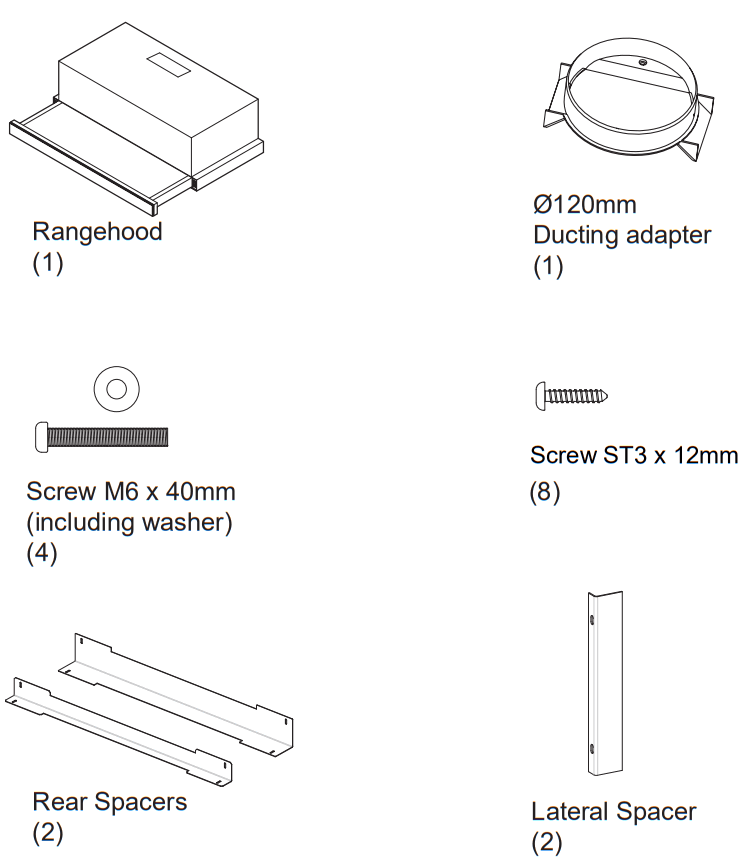 Rangehood
(1)

Ø120mm
Ducting adapter
(1)

Screw M6 x 40mm
(including washer)
(4)

Screw ST3 x 12mm
(8)

Rear Spacers
(2)

Lateral Spacer
(2)