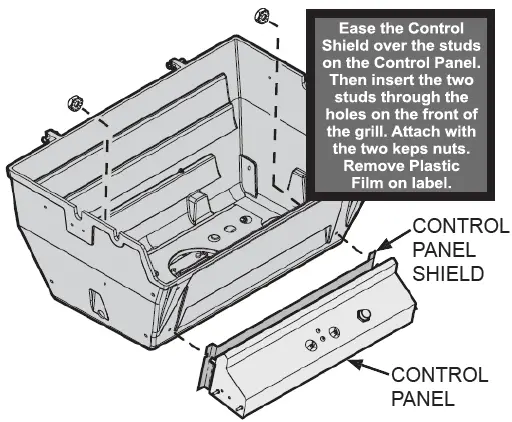 Ease the Control Shield over the studs on the Control Panel. Then insert the two studs through the holes on the front of the grill. Attach with the two keps nuts. Remove Plastic Film on label.

CONTROL PANEL SHIELD

CONTROL PANEL