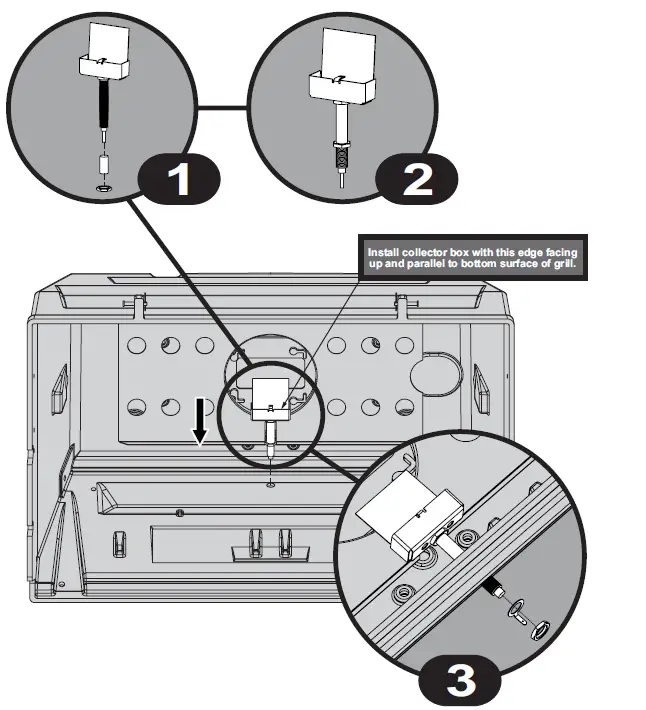 1

2

Install collector box with this edge facing up and parallel to bottom surface of grill.

3