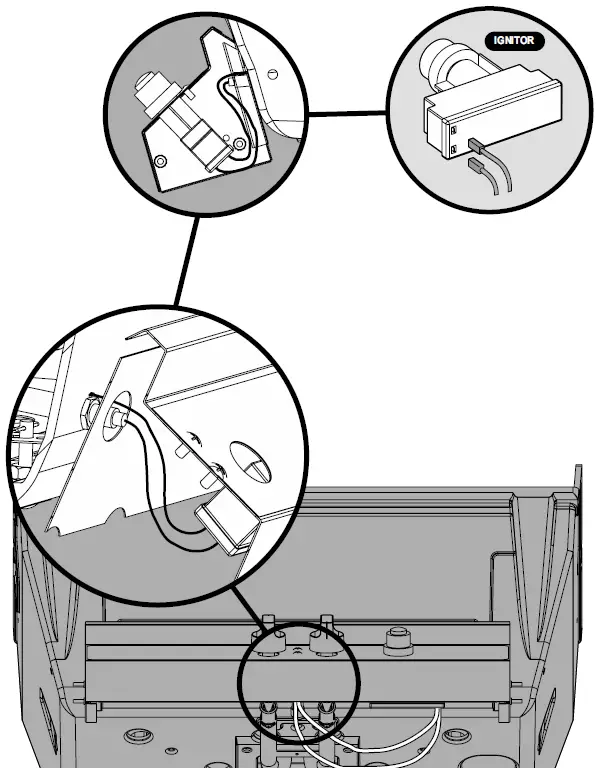 IGNITOR