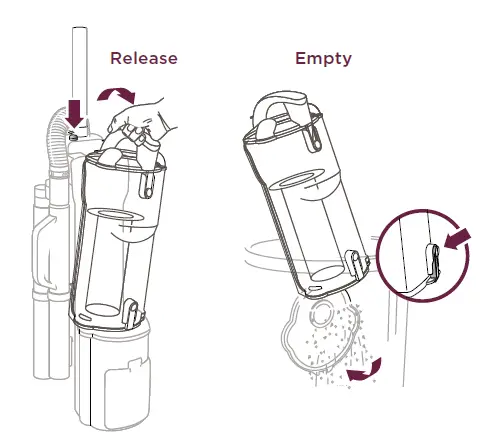 Release

Empty