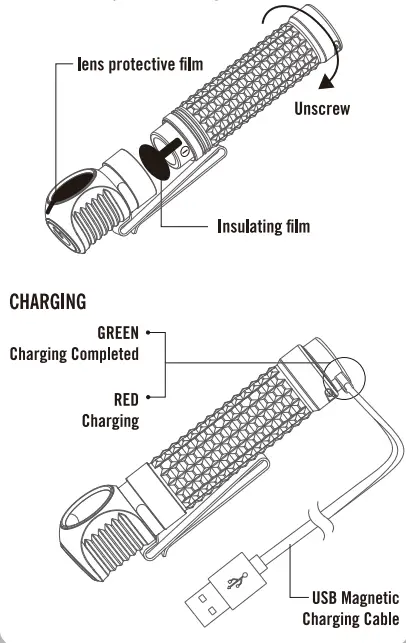 lens protective film

Unscrew

Insulating film

CHARGING

GREEN
Charging Completed

RED
Charging

USB Magnetic
Charging Cable