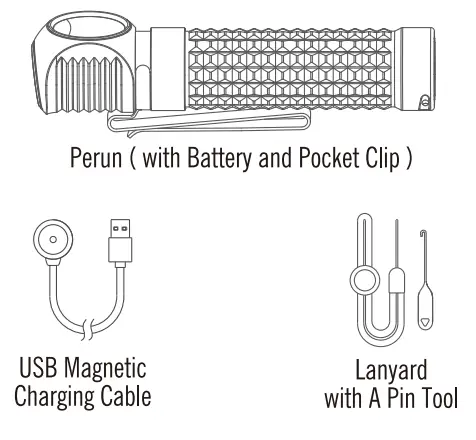 Perun ( with Battery and Pocket Clip )

USB Magnetic Charging Cable

Lanyard with A Pin Tool