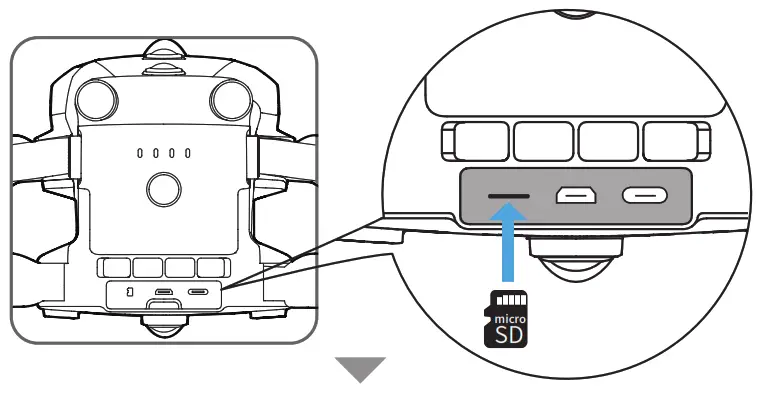 micro SD