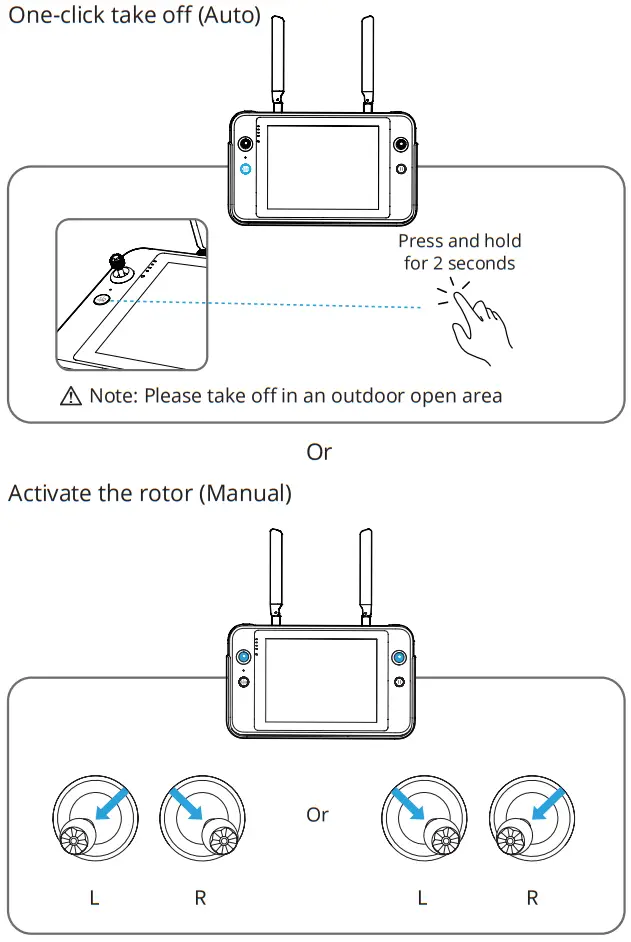 One-click take off (Auto)

Press and hold for 2 seconds

⚠ Note: Please take off in an outdoor open area

Or

Activate the rotor (Manual)

Or

L

R

L

R