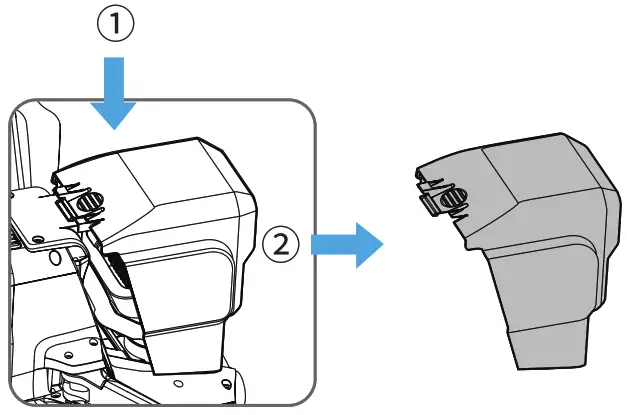 ①
②