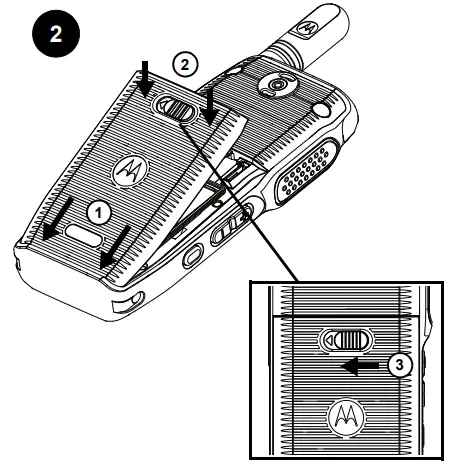 2
2
1
3