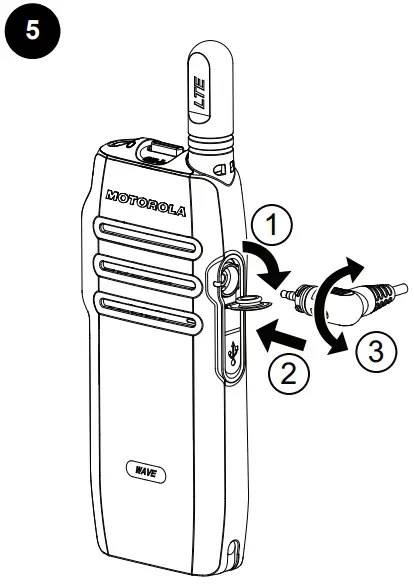 5

LTE

MOTOROLA

1

2

3

WAVE