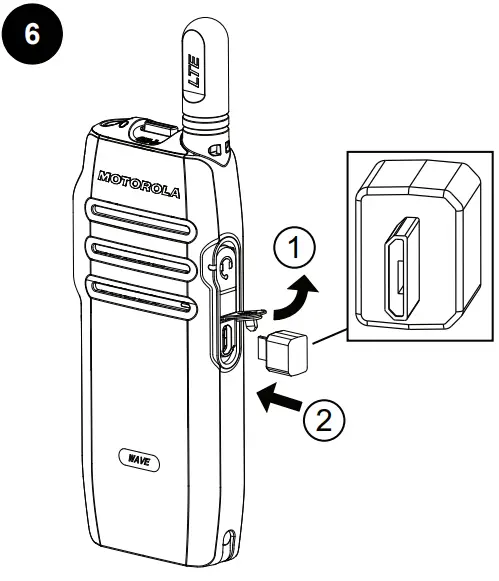 6

LTE

MOTOROLA

1

2

WAVE