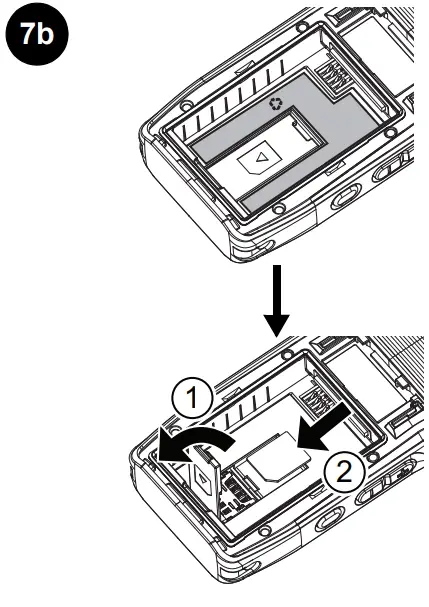 7b

1

2