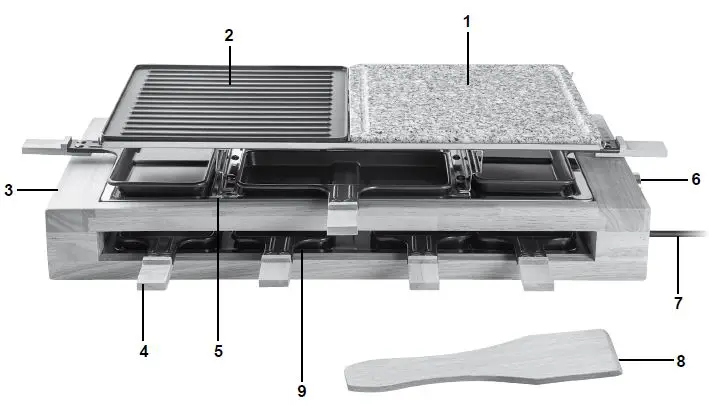 2
1
3
6
7
4
5
9
8