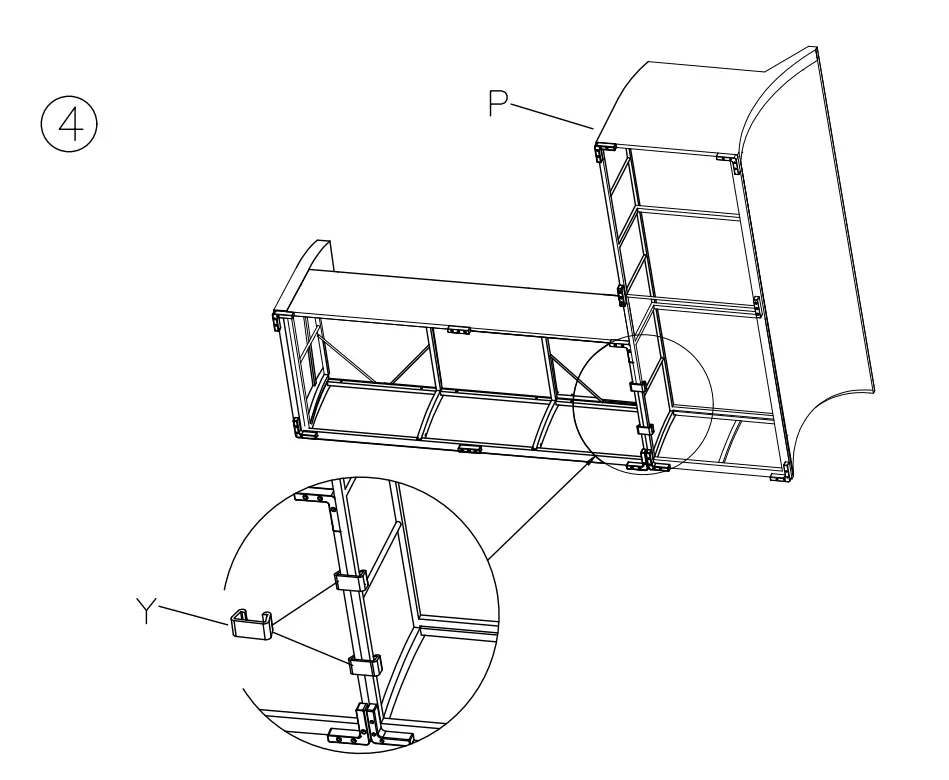 ④
P
Y