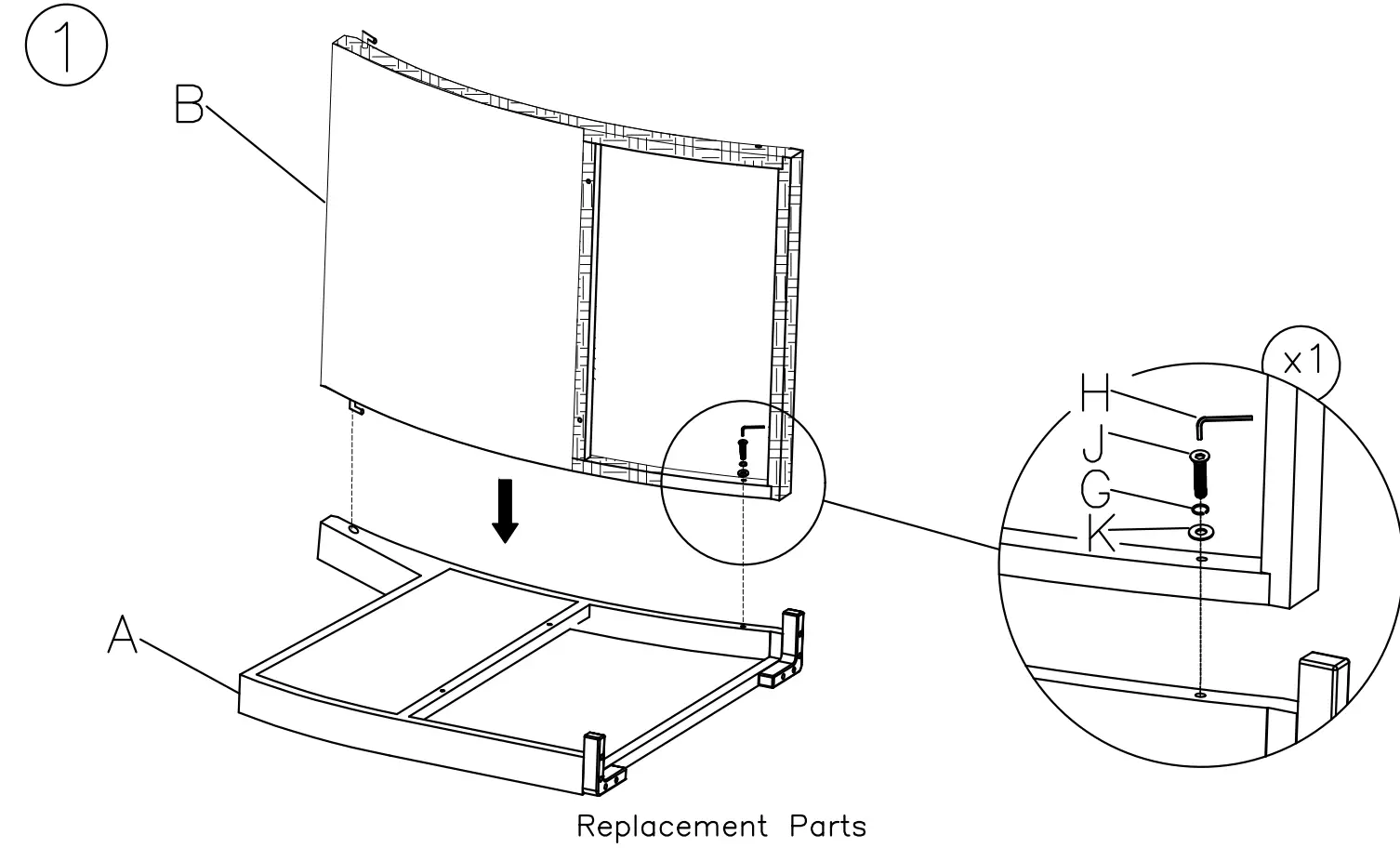 1

B

A

x1

H

J

G

K

Replacement Parts