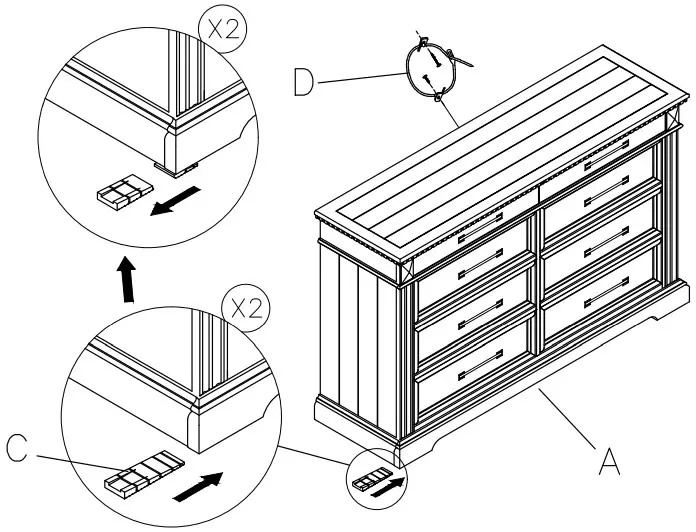 X2

D

X2

C

A