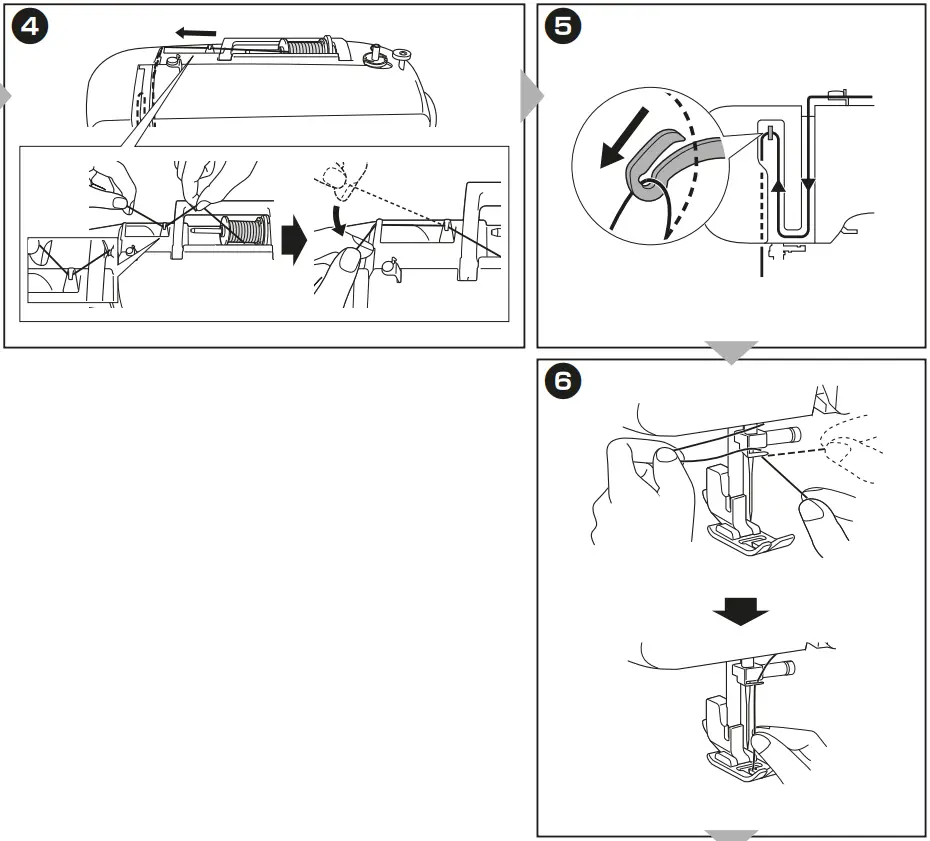 4

5

6