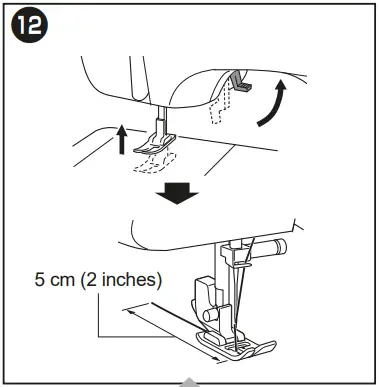 12

5 cm (2 inches)