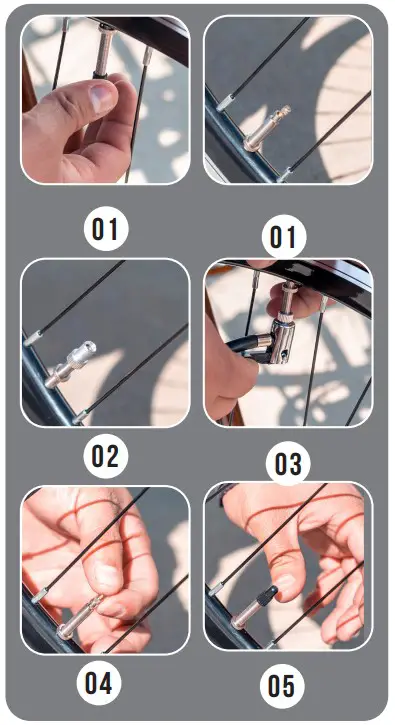 01

01

02

03

04

05