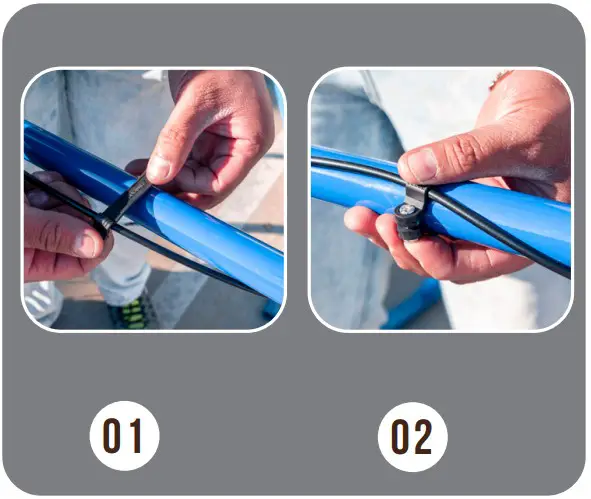 01

02