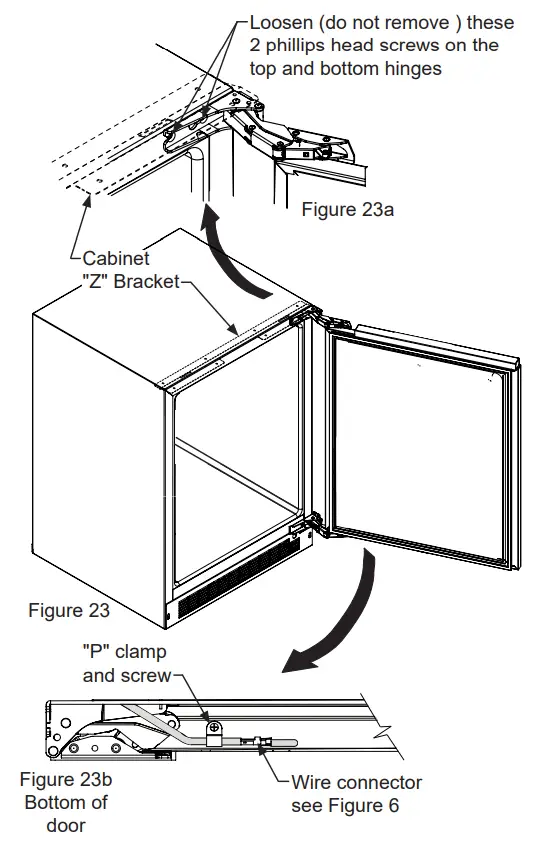 Loosen (do not remove ) these 2 phillips head screws on the top and bottom hinges

Figure 23a

Cabinet "Z" Bracket

Figure 23

"P" clamp and screw

Figure 23b Bottom of door

Wire connector see Figure 6