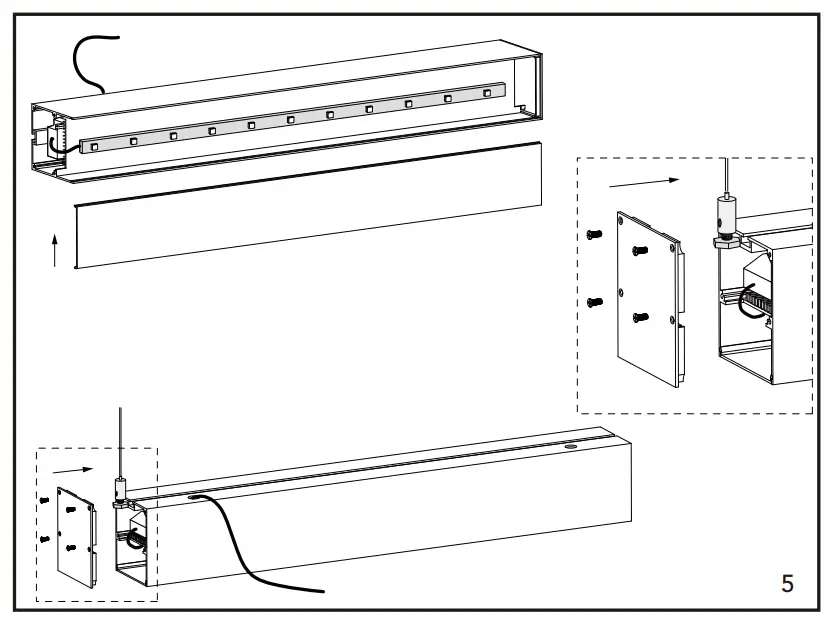 5