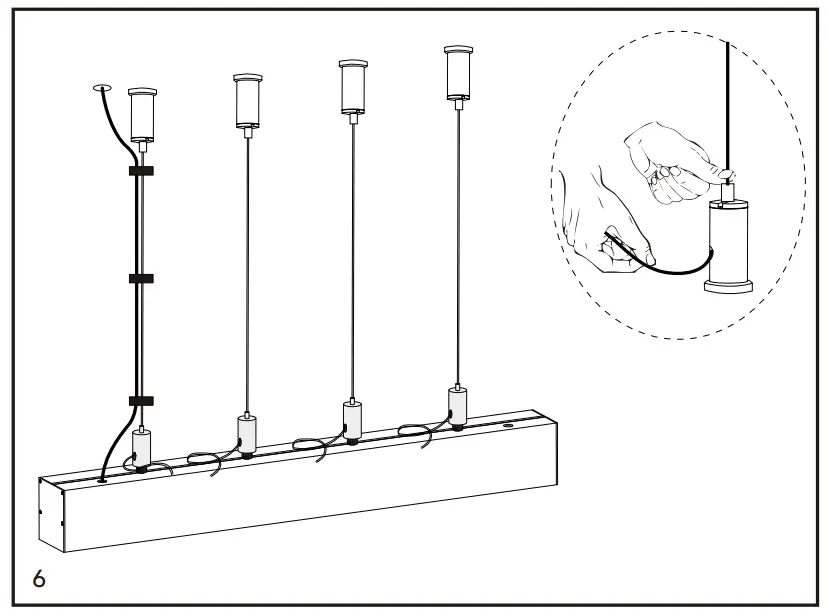 6